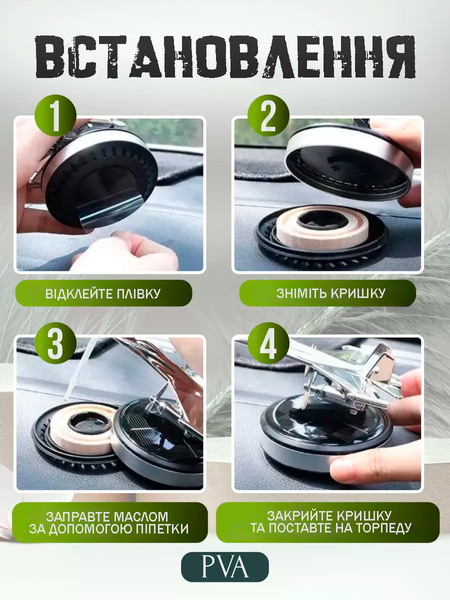 ВСТАНОВЛЕННЯ

1

ВІДКЛЕЙТЕ ПЛІВКУ

2

ЗНІМІТЬ КРИШКУ

3

ЗАПРАВТЕ МАСЛОМ ЗА ДОПОМОГОЮ ПІПЕТКИ

4

ЗАКРИЙТЕ КРИШКУ ТА ПОСТАВТЕ НА ТОРПЕДУ

PVA